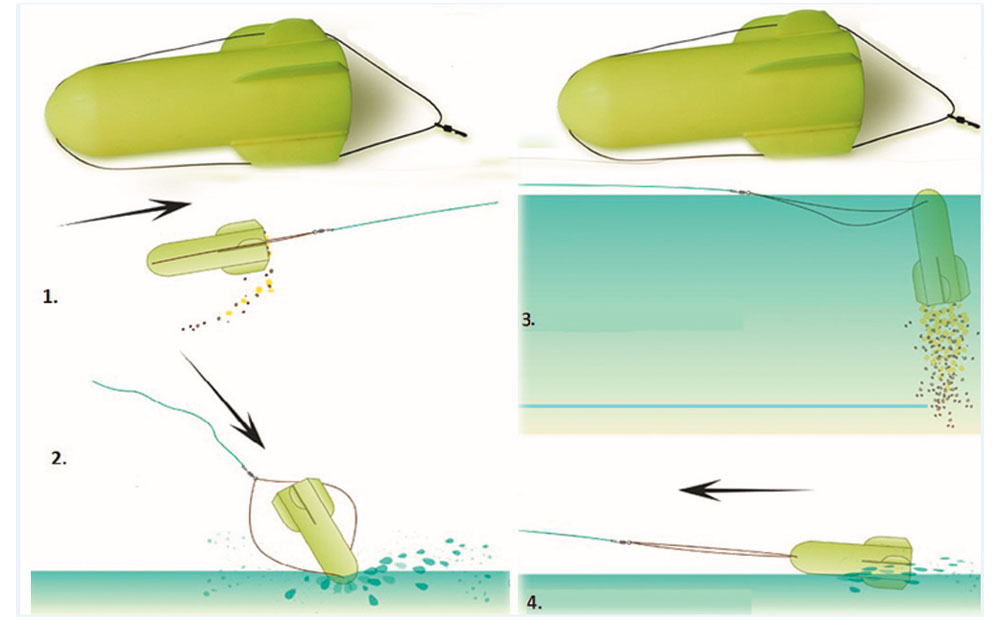 1.

2.

3.

4.